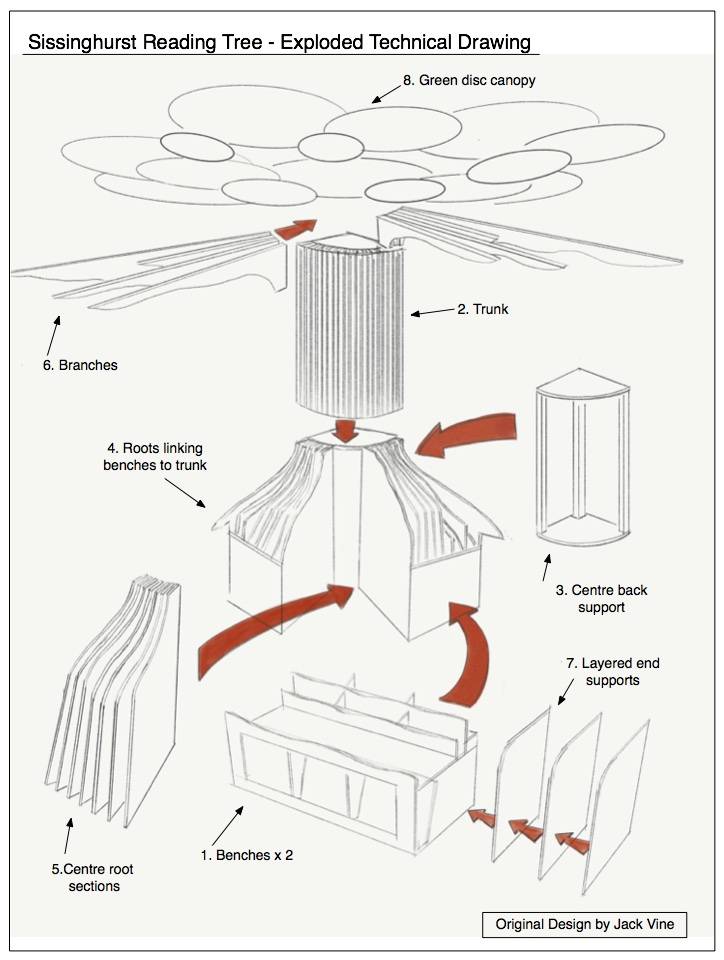 Sissinghurst Reading Tree - Exploded Technical Drawing

8. Green disc canopy

2. Trunk

6. Branches

4. Roots linking benches to trunk

3. Centre back support

7. Layered end supports

5.Centre root sections

1. Benches x 2

Original Design by Jack Vine